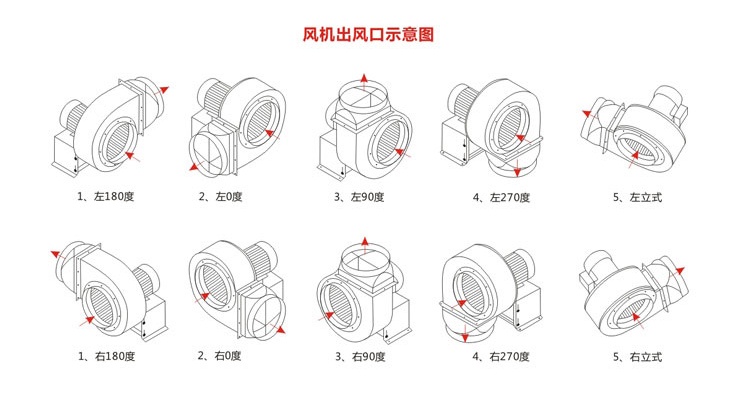 风机出风口示意图

1、左180度

2、左0度

3、左90度

4、左270度

5、左立式

1、右180度

2、右0度

3、右90度

4、右270度

5、右立式